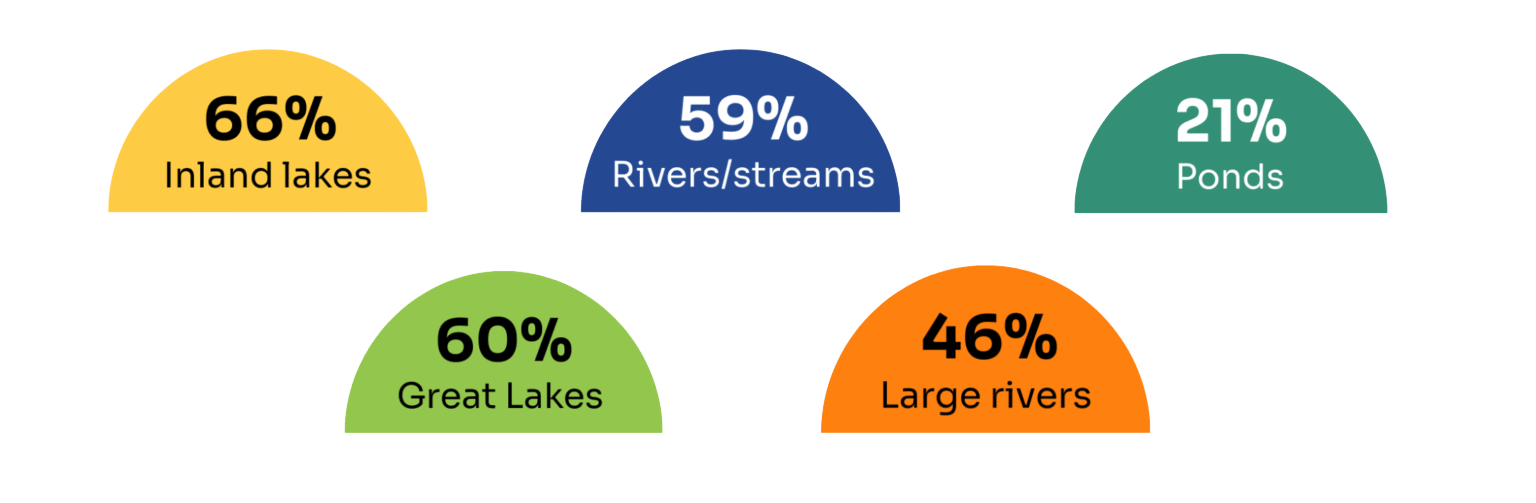 66%
Inland lakes

59%
Rivers/streams

21%
Ponds

60%
Great Lakes

46%
Large rivers